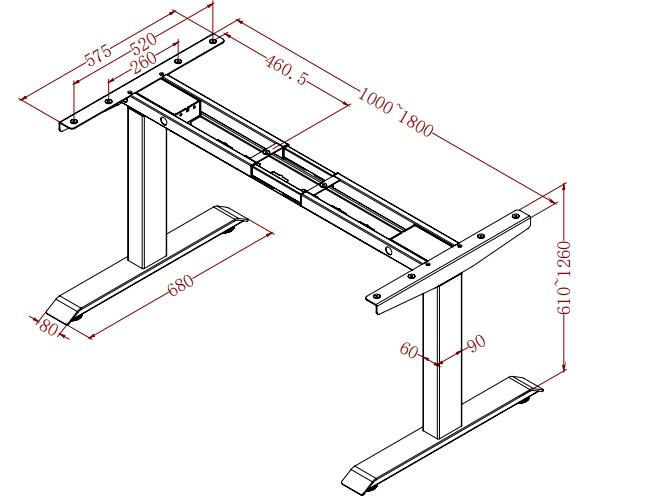 575
520
260
460.5
1000~1800
610~1260
680
80
60
90